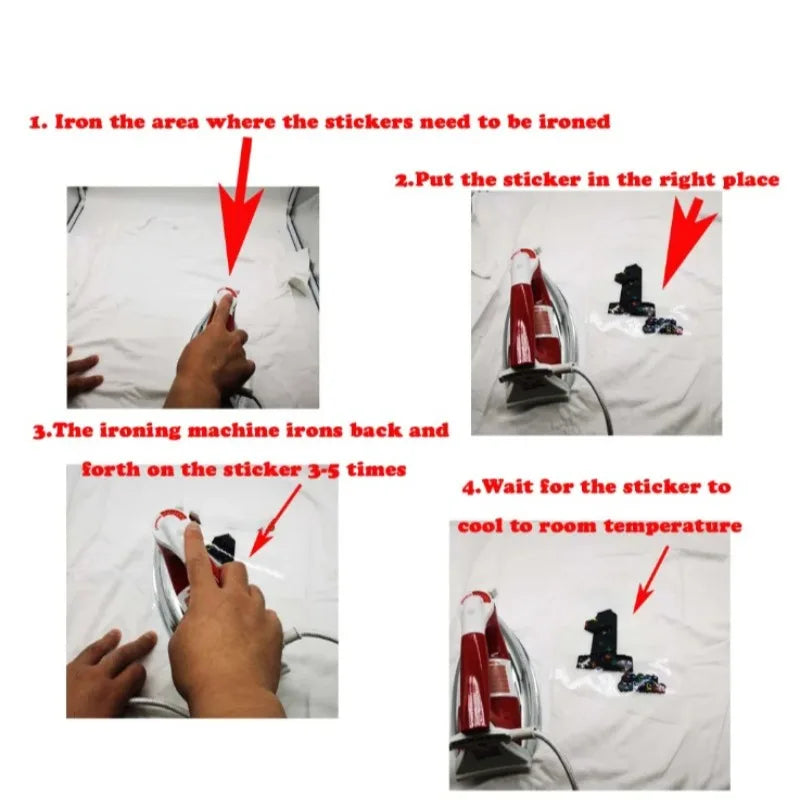 1. Iron the area where the stickers need to be ironed

2.Put the sticker in the right place

3.The ironing machine irons back and forth on the sticker 3-5 times

4.Wait for the sticker to cool to room temperature